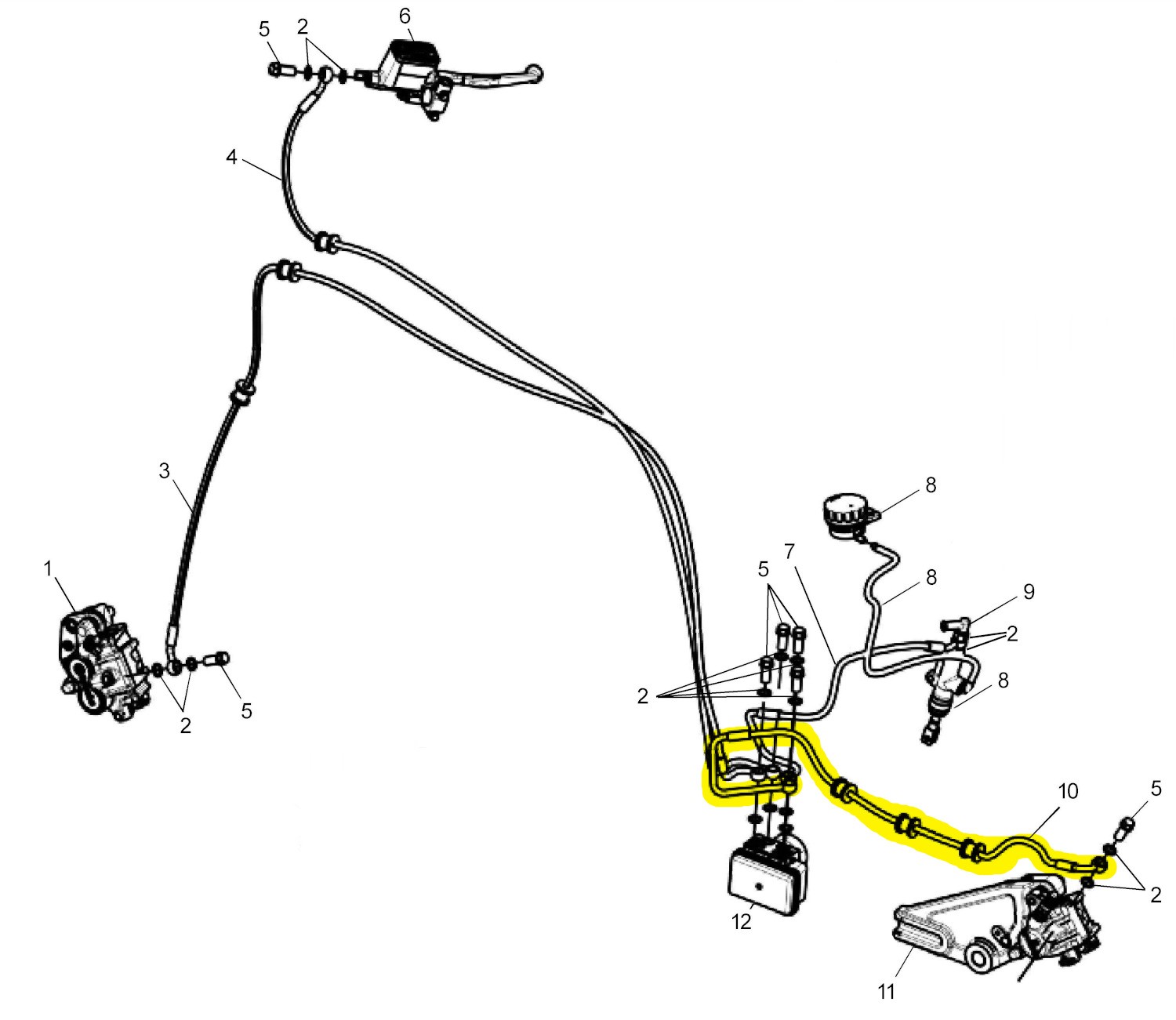 5
2
6
4
3
1
2
5
8
5
7
8
9
2
2
8
10
5
2
12
11